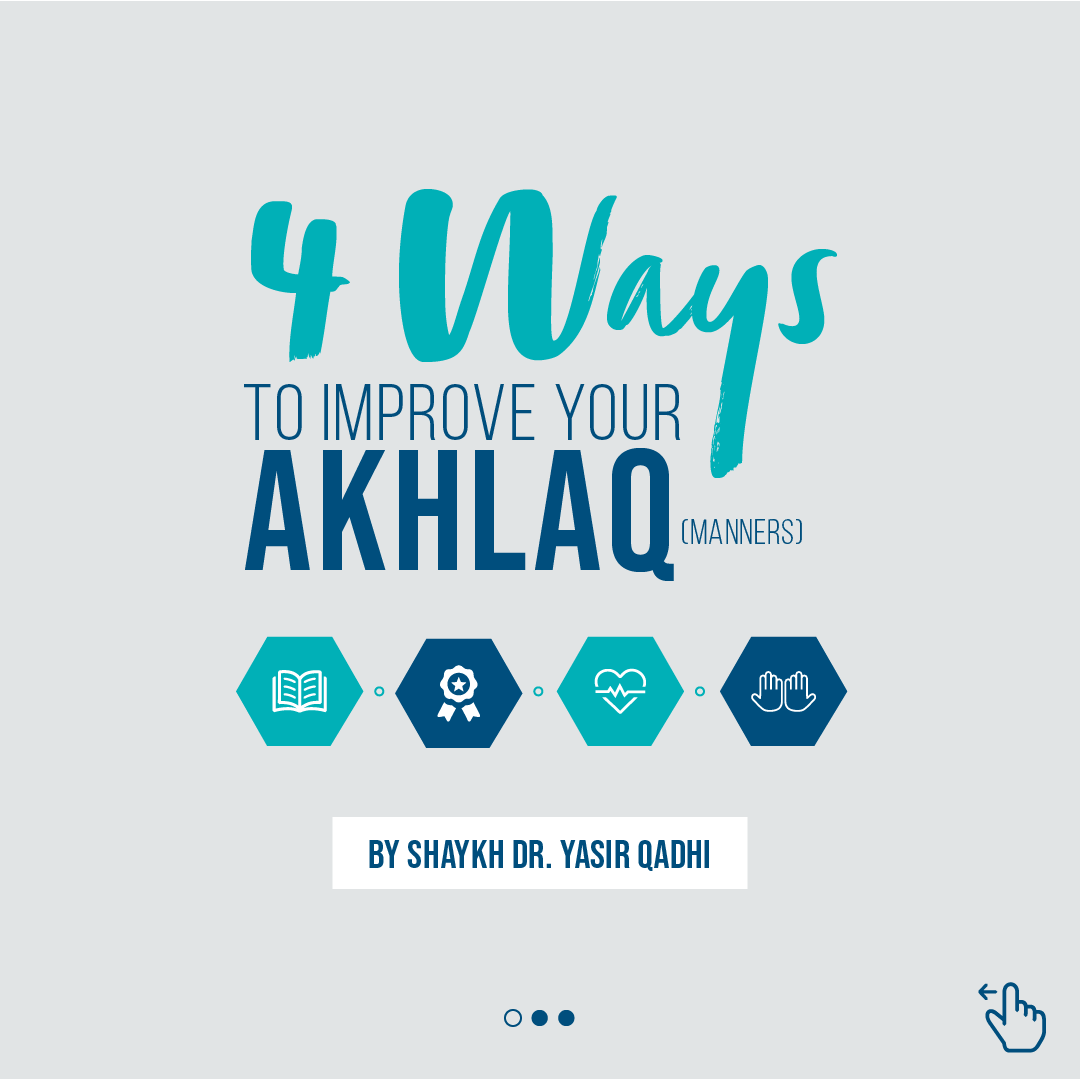 4 Ways

TO IMPROVE YOUR

AKHLAQ (MANNERS)

BY SHAYKH DR. YASIR QADHI